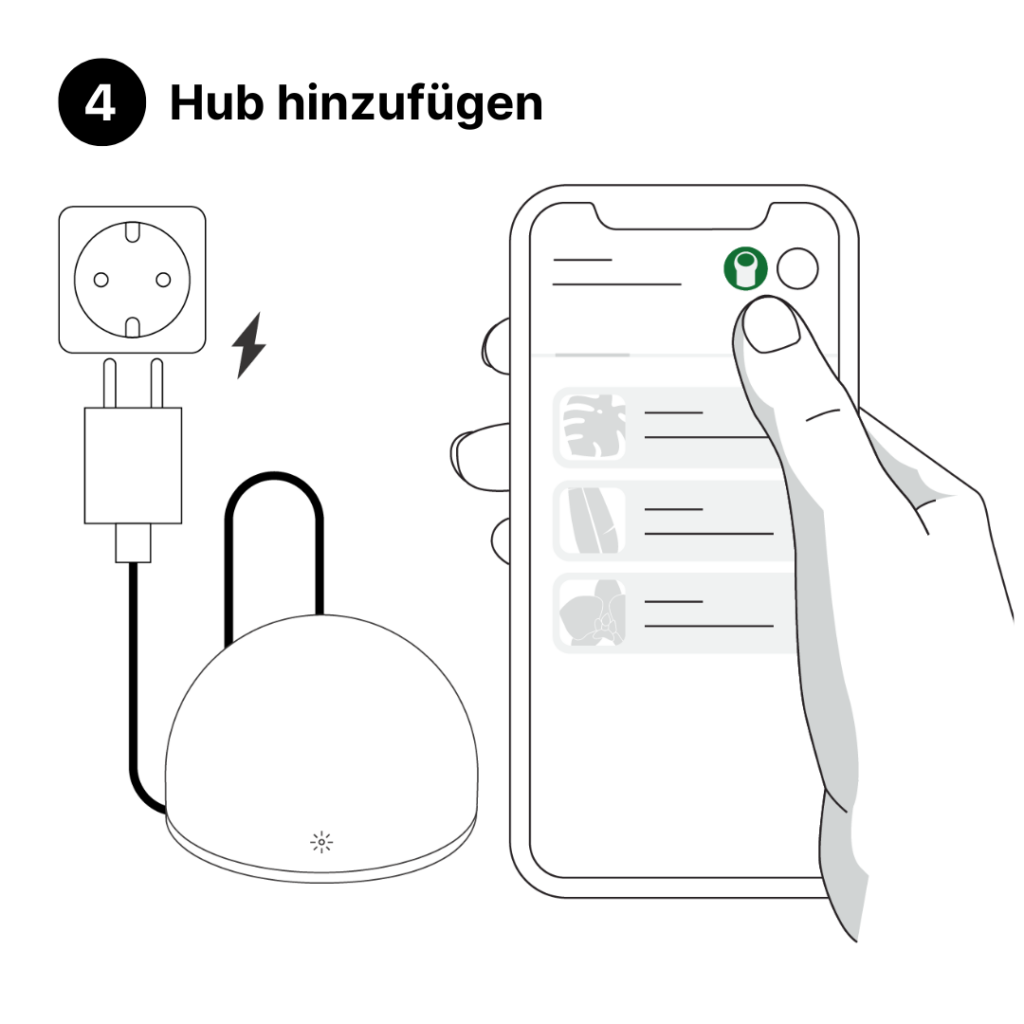 4 Hub hinzufügen