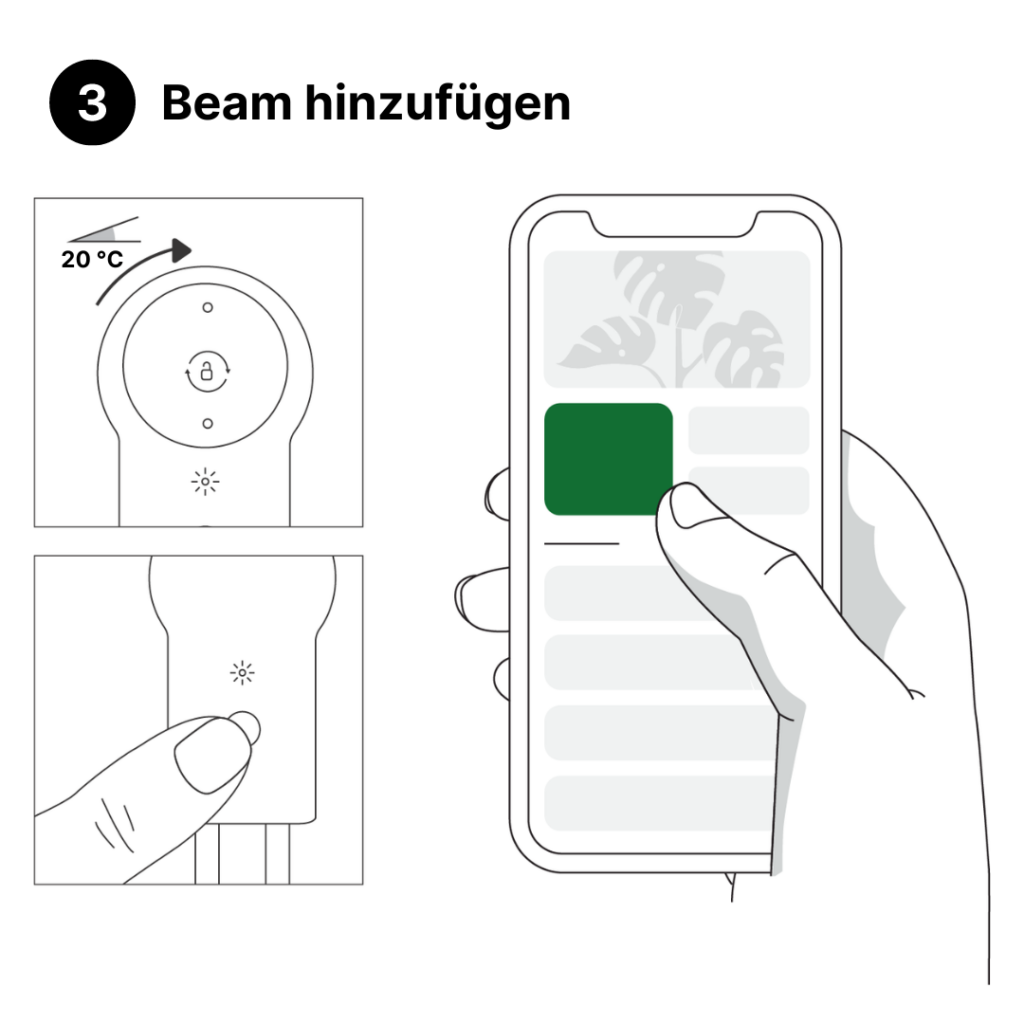 3 Beam hinzufügen

20 °C